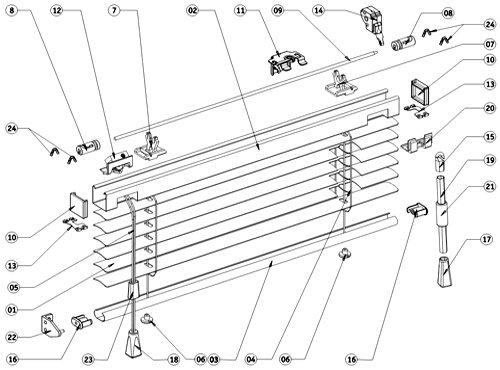 8
12
7
02
11
09
14
08
24
07
10
13
20
15
19
21
17
24
10
13
05
01
22
16
23
18
06
03
04
06
16